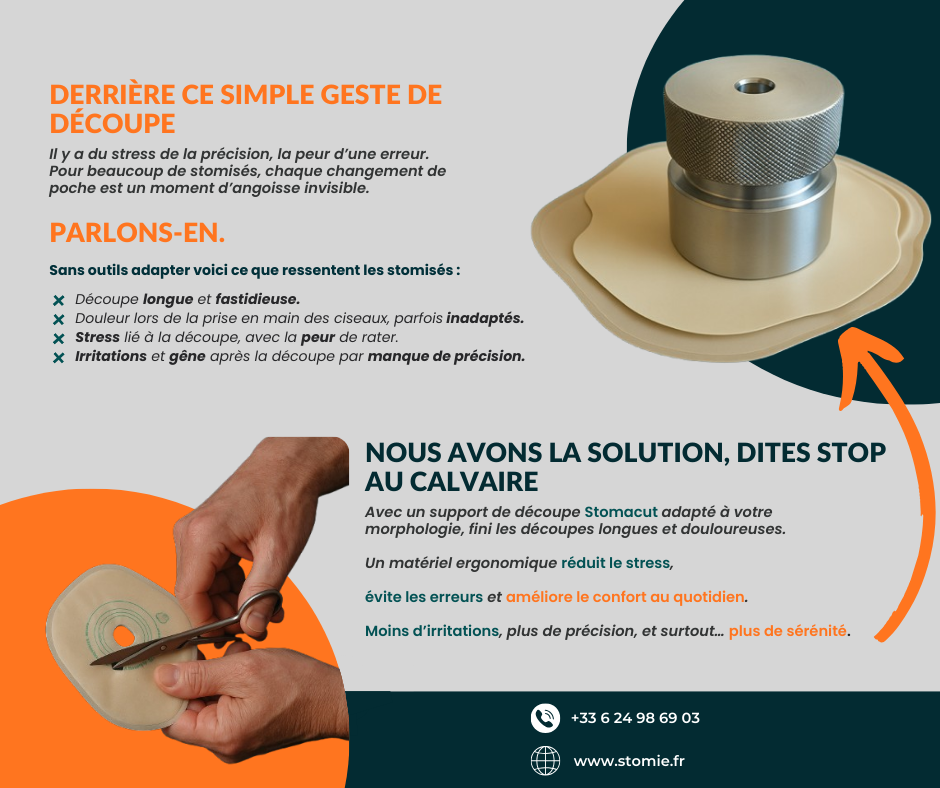 DERRIÈRE CE SIMPLE GESTE DE DÉCOUPE

Il y a du stress de la précision, la peur d'une erreur. Pour beaucoup de stomisés, chaque changement de poche est un moment d'angoisse invisible.

PARLONS-EN.

Sans outils adapter voici ce que ressentent les stomisés :

Découpe longue et fastidieuse.
Douleur lors de la prise en main des ciseaux, parfois inadaptés.
Stress lié à la découpe, avec la peur de rater.
Irritations et gêne après la découpe par manque de précision.

NOUS AVONS LA SOLUTION, DITES STOP AU CALVAIRE

Avec un support de découpe Stomacut adapté à votre morphologie, fini les découpes longues et douloureuses.

Un matériel ergonomique réduit le stress,

évite les erreurs et améliore le confort au quotidien.

Moins d'irritations, plus de précision, et surtout... plus de sérénité.

+33 6 24 98 69 03

www.stomie.fr